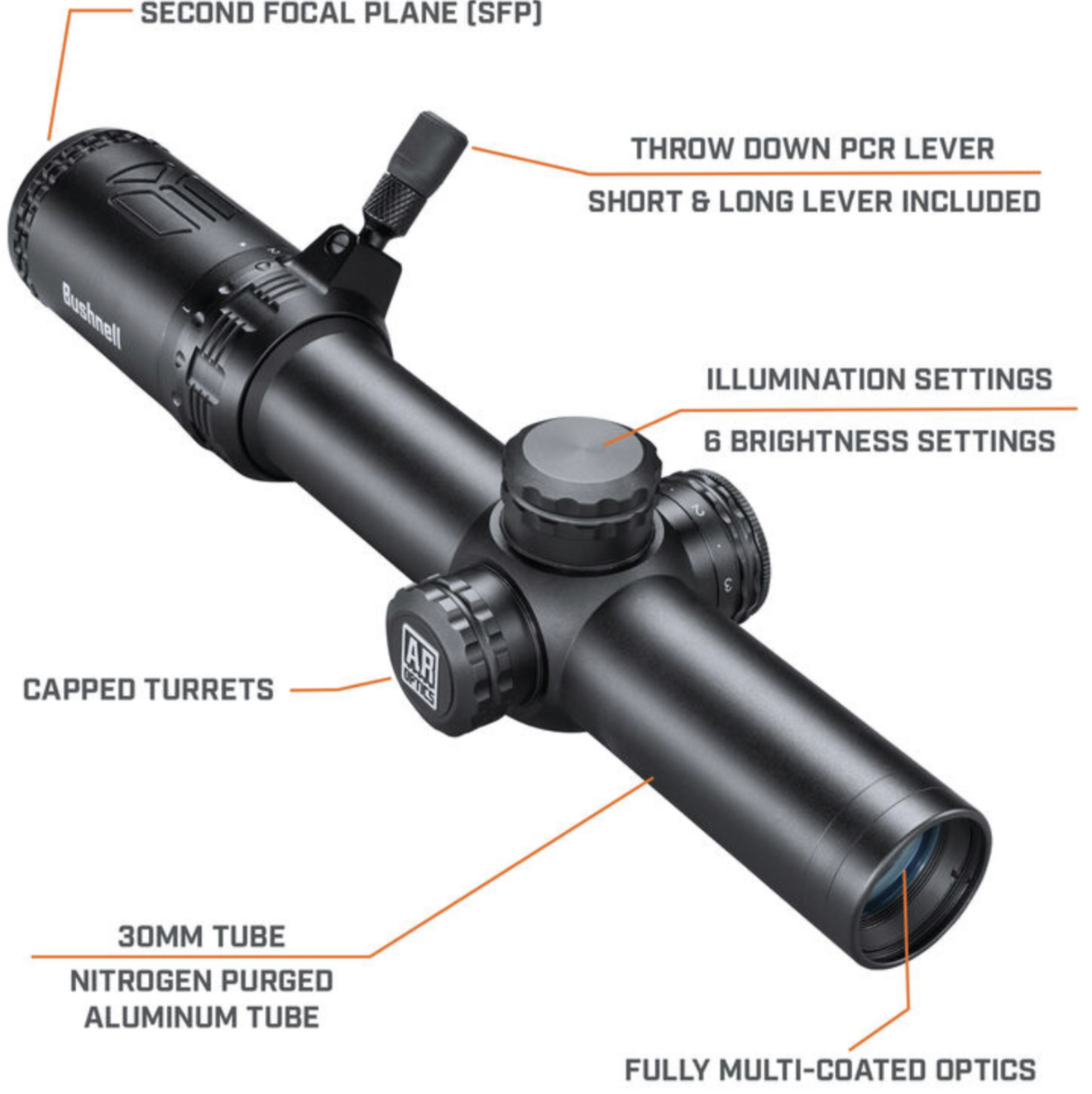 SECOND FOCAL PLANE (SFP)

THROW DOWN PCR LEVER
SHORT & LONG LEVER INCLUDED

Bushnell

ILLUMINATION SETTINGS
6 BRIGHTNESS SETTINGS

2

3

AR OPTICS

CAPPED TURRETS

30MM TUBE
NITROGEN PURGED ALUMINUM TUBE

FULLY MULTI-COATED OPTICS